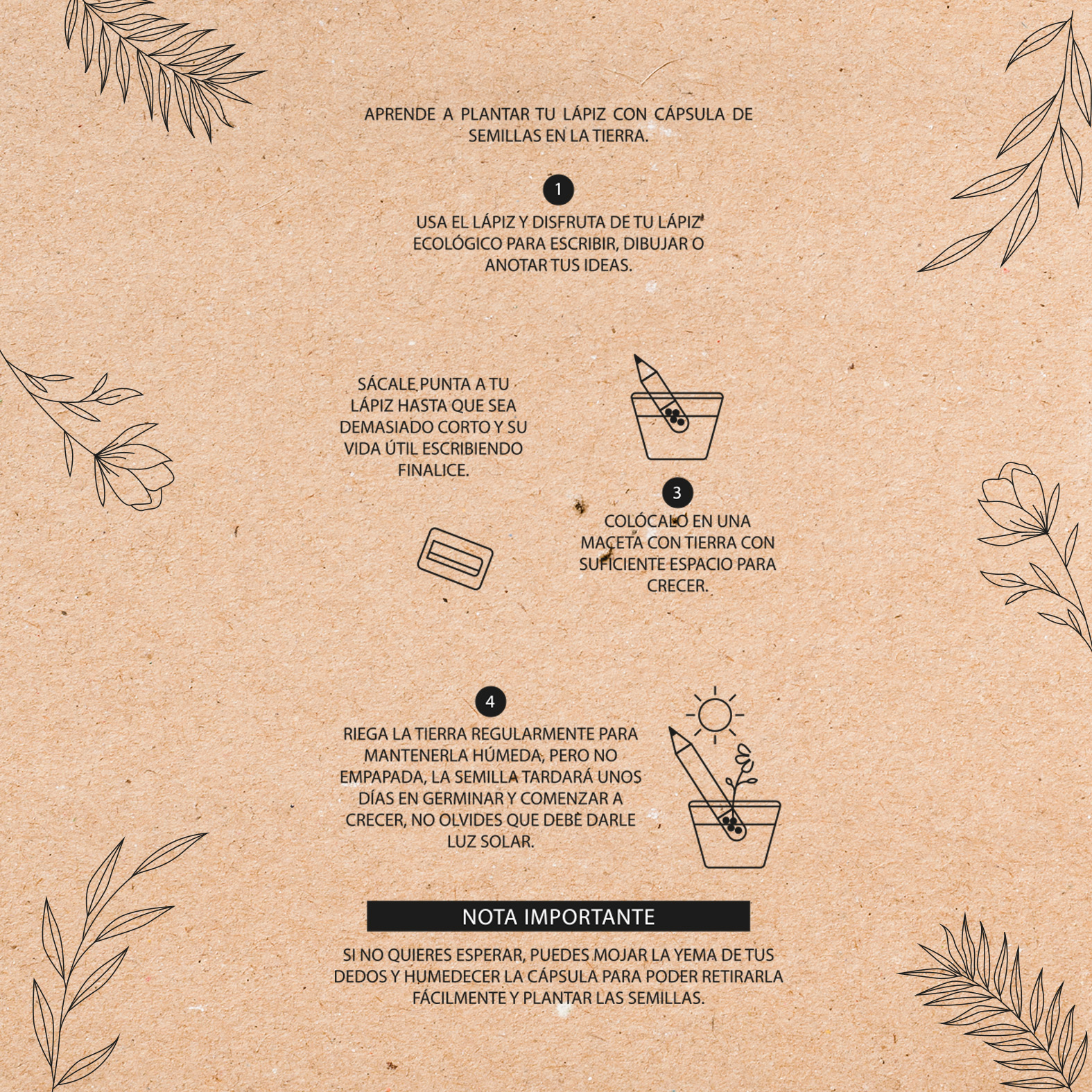 APRENDE A PLANTAR TU LÁPIZ CON CÁPSULA DE SEMILLAS EN LA TIERRA.

1

USA EL LÁPIZ Y DISFRUTA DE TU LÁPIZ ECOLÓGICO PARA ESCRIBIR, DIBUJAR O ANOTAR TUS IDEAS.

SÁCALE PUNTA A TU LÁPIZ HASTA QUE SEA DEMASIADO CORTO Y SU VIDA ÚTIL ESCRIBIENDO FINALICE.

3

COLÓCALO EN UNA MACETA CON TIERRA CON SUFICIENTE ESPACIO PARA CRECER.

4

RIEGA LA TIERRA REGULARMENTE PARA MANTENERLA HÚMEDA, PERO NO EMPAPADA, LA SEMILLA TARDARÁ UNOS DÍAS EN GERMINAR Y COMENZAR A CRECER, NO OLVIDES QUE DEBE DARLE LUZ SOLAR.

NOTA IMPORTANTE

SI NO QUIERES ESPERAR, PUEDES MOJAR LA YEMA DE TUS DEDOS Y HUMEDECER LA CÁPSULA PARA PODER RETIRARLA FÁCILMENTE Y PLANTAR LAS SEMILLAS.